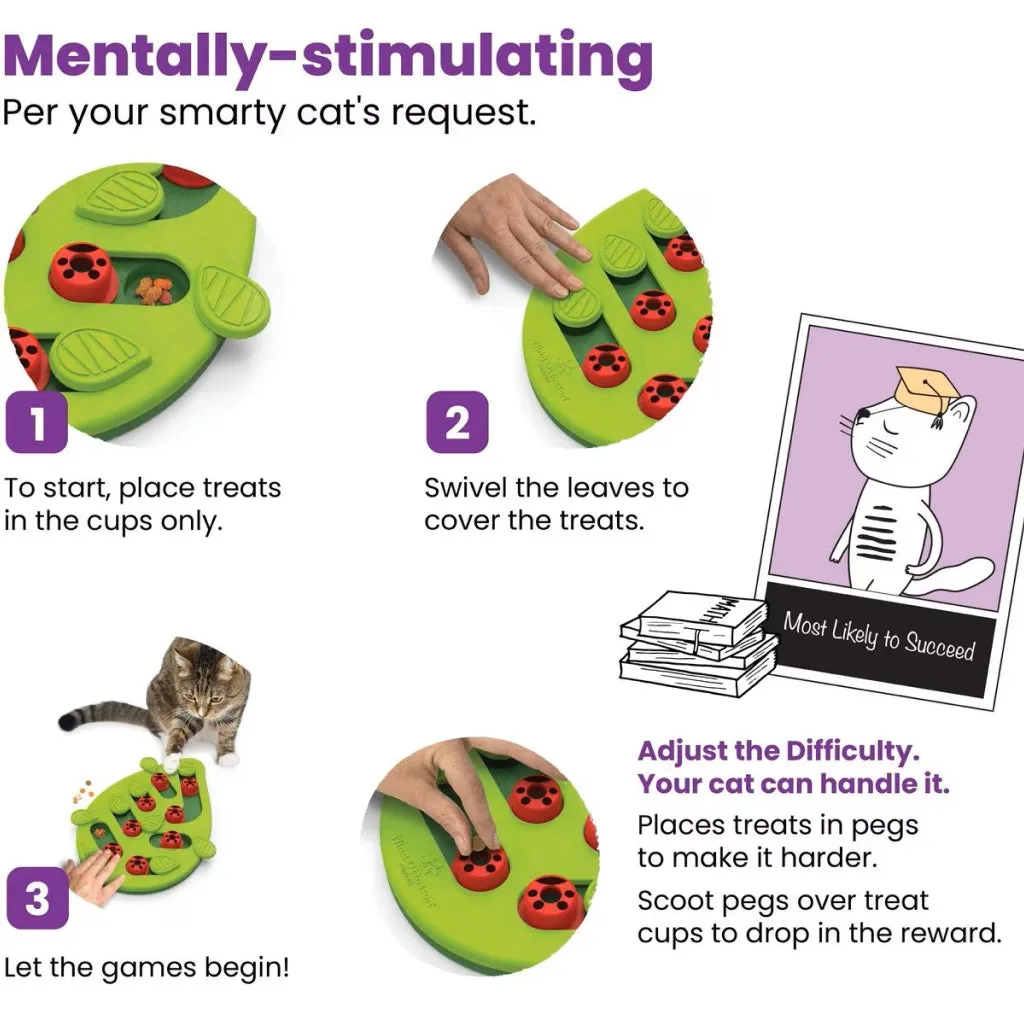 Mentally-stimulating
Per your smarty cat's request.

1
To start, place treats in the cups only.

2
Swivel the leaves to cover the treats.

MATH

Most Likely to Succeed

3
Let the games begin!

Adjust the Difficulty.
Your cat can handle it.

Places treats in pegs to make it harder.

Scoot pegs over treat cups to drop in the reward.